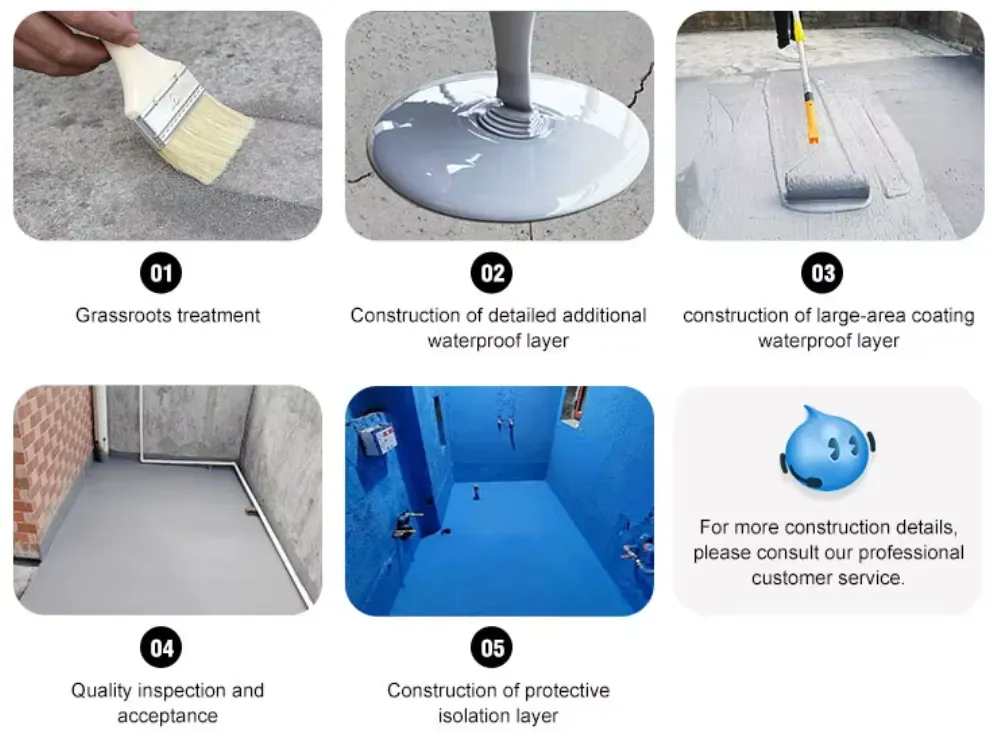 01
Grassroots treatment

02
Construction of detailed additional waterproof layer

03
construction of large-area coating waterproof layer

04
Quality inspection and acceptance

05
Construction of protective isolation layer

For more construction details, please consult our professional customer service.