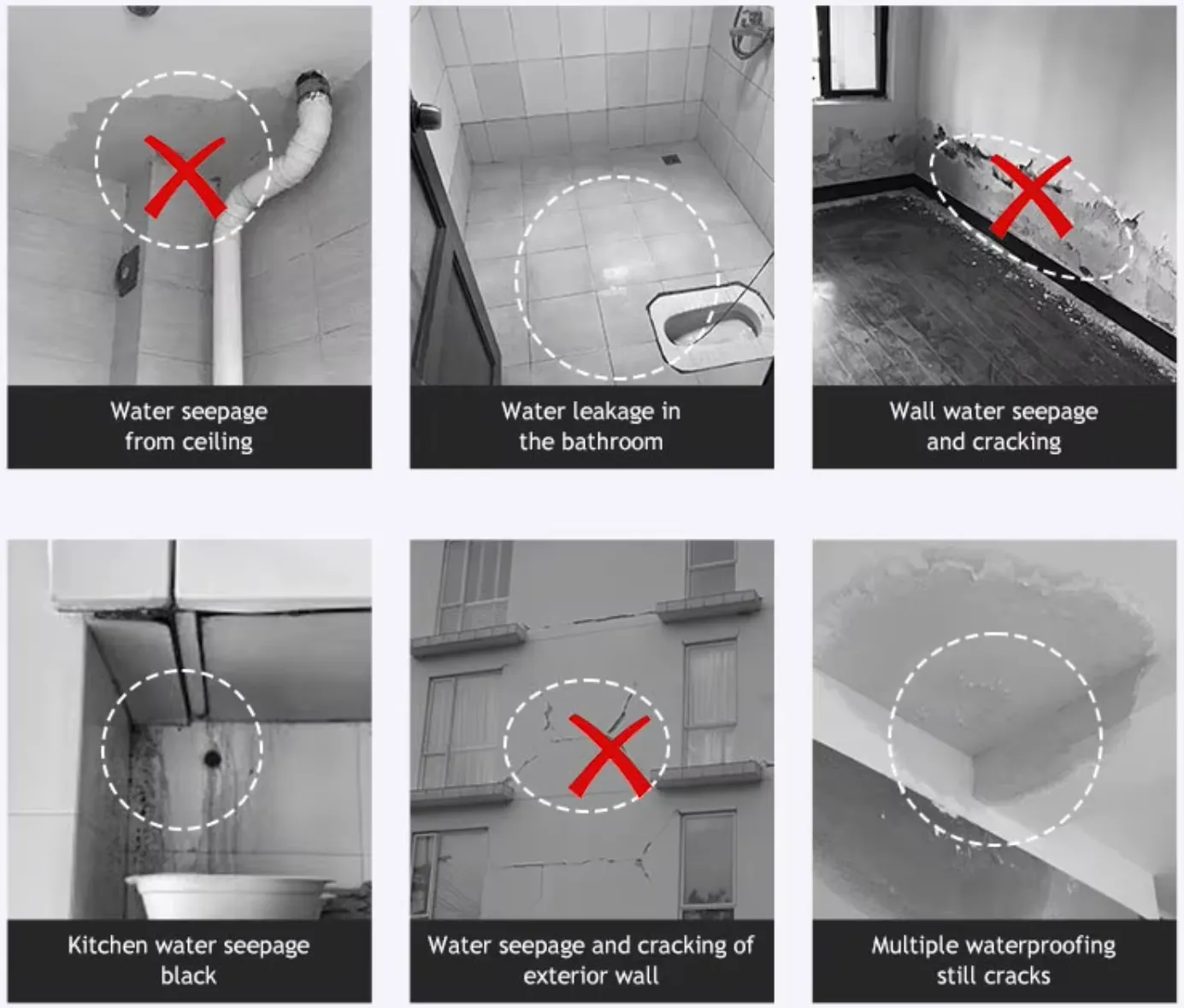 Water seepage from ceiling

Water leakage in the bathroom

Wall water seepage and cracking

Kitchen water seepage black

Water seepage and cracking of exterior wall

Multiple waterproofing still cracks