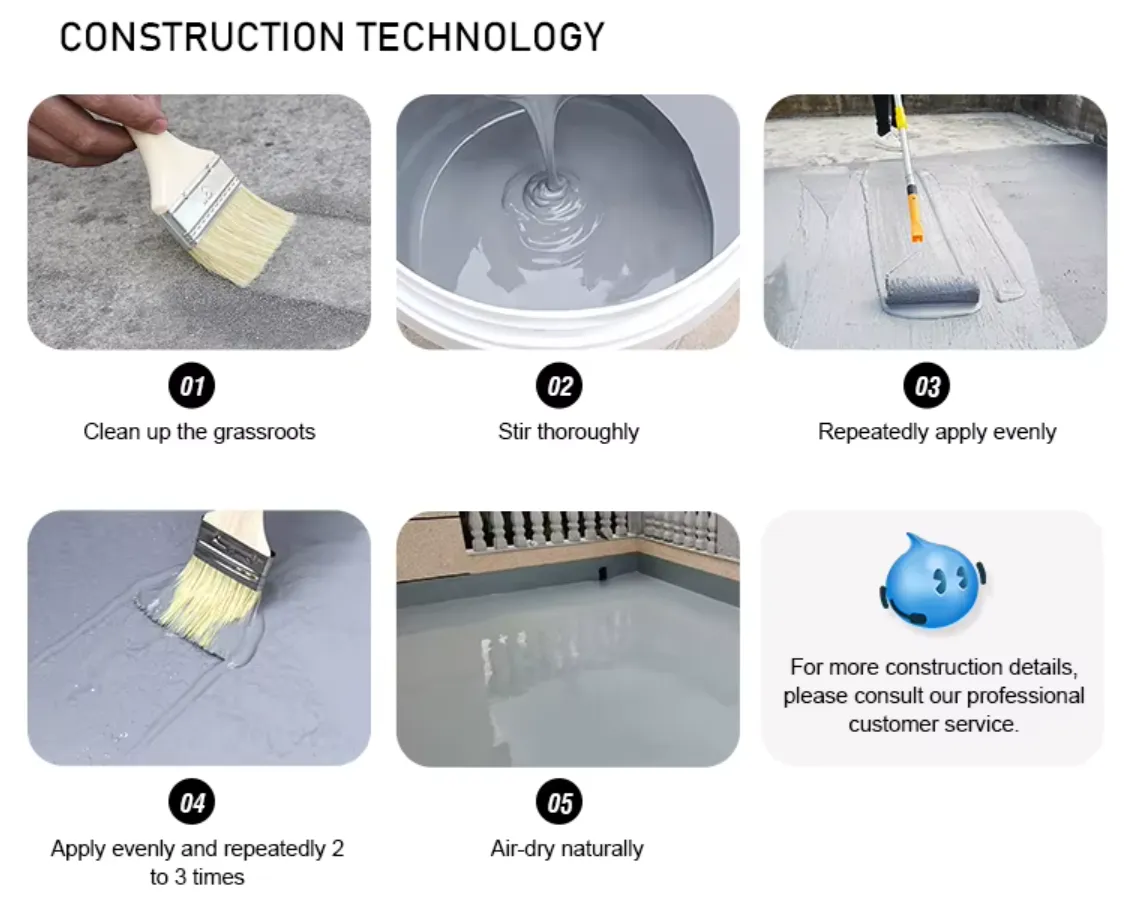 CONSTRUCTION TECHNOLOGY

01
Clean up the grassroots

02
Stir thoroughly

03
Repeatedly apply evenly

04
Apply evenly and repeatedly 2 to 3 times

05
Air-dry naturally

For more construction details, please consult our professional customer service.