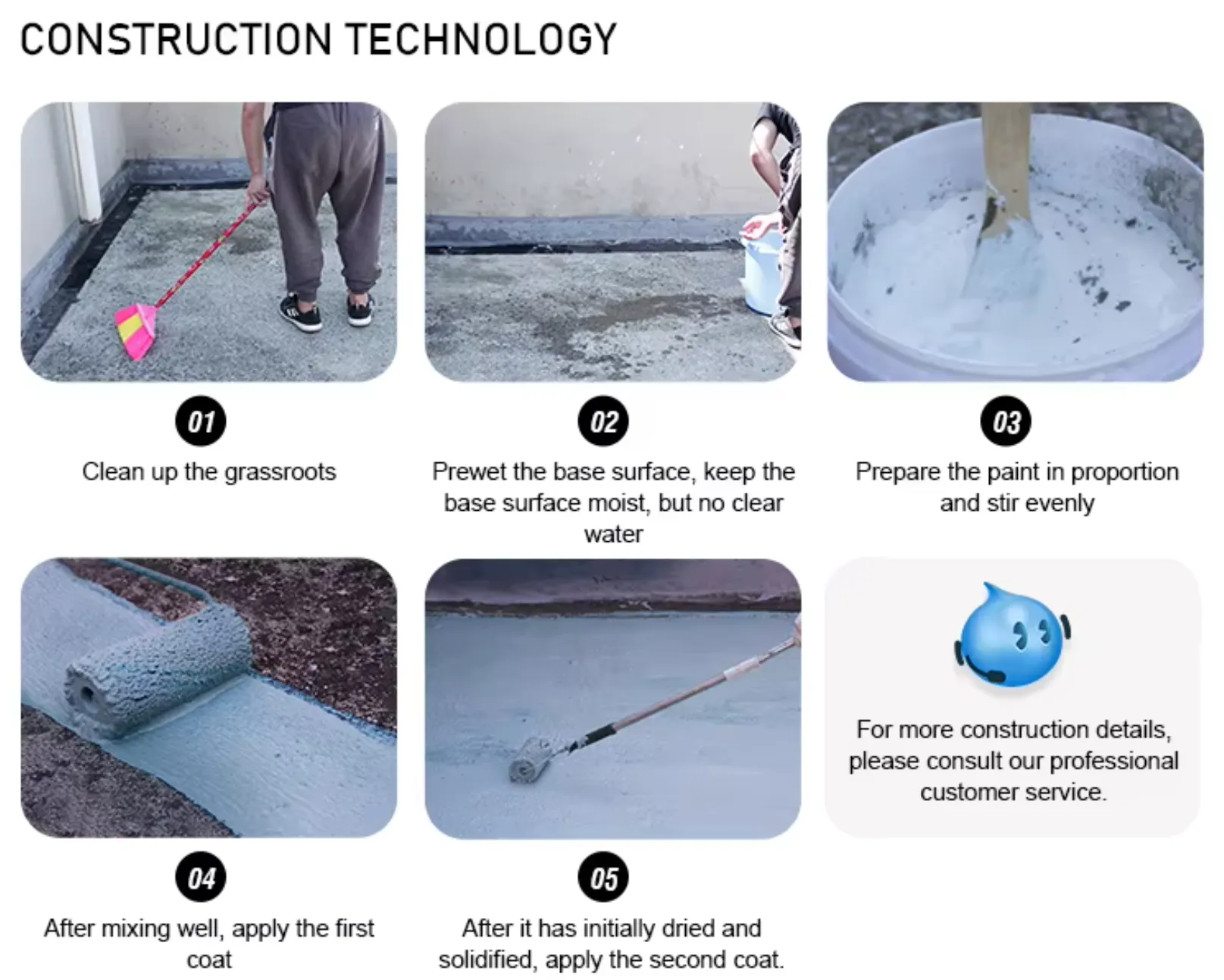 CONSTRUCTION TECHNOLOGY

01
Clean up the grassroots

02
Prewet the base surface, keep the base surface moist, but no clear water

03
Prepare the paint in proportion and stir evenly

04
After mixing well, apply the first coat

05
After it has initially dried and solidified, apply the second coat.

For more construction details, please consult our professional customer service.