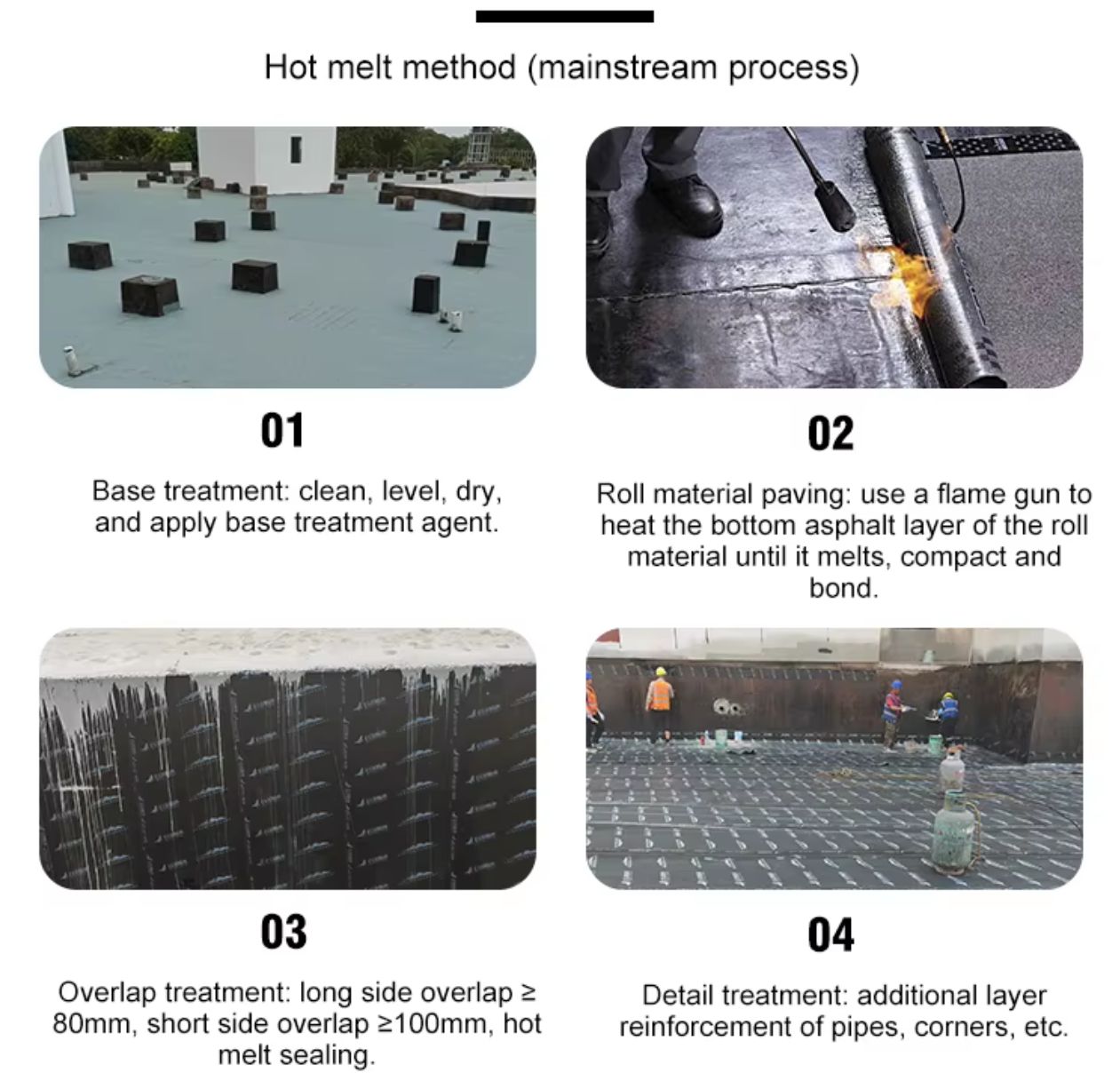 Hot melt method (mainstream process)

01

Base treatment: clean, level, dry, and apply base treatment agent.

02

Roll material paving: use a flame gun to heat the bottom asphalt layer of the roll material until it melts, compact and bond.

03

Overlap treatment: long side overlap ≥ 80mm, short side overlap ≥100mm, hot melt sealing.

04

Detail treatment: additional layer reinforcement of pipes, corners, etc.