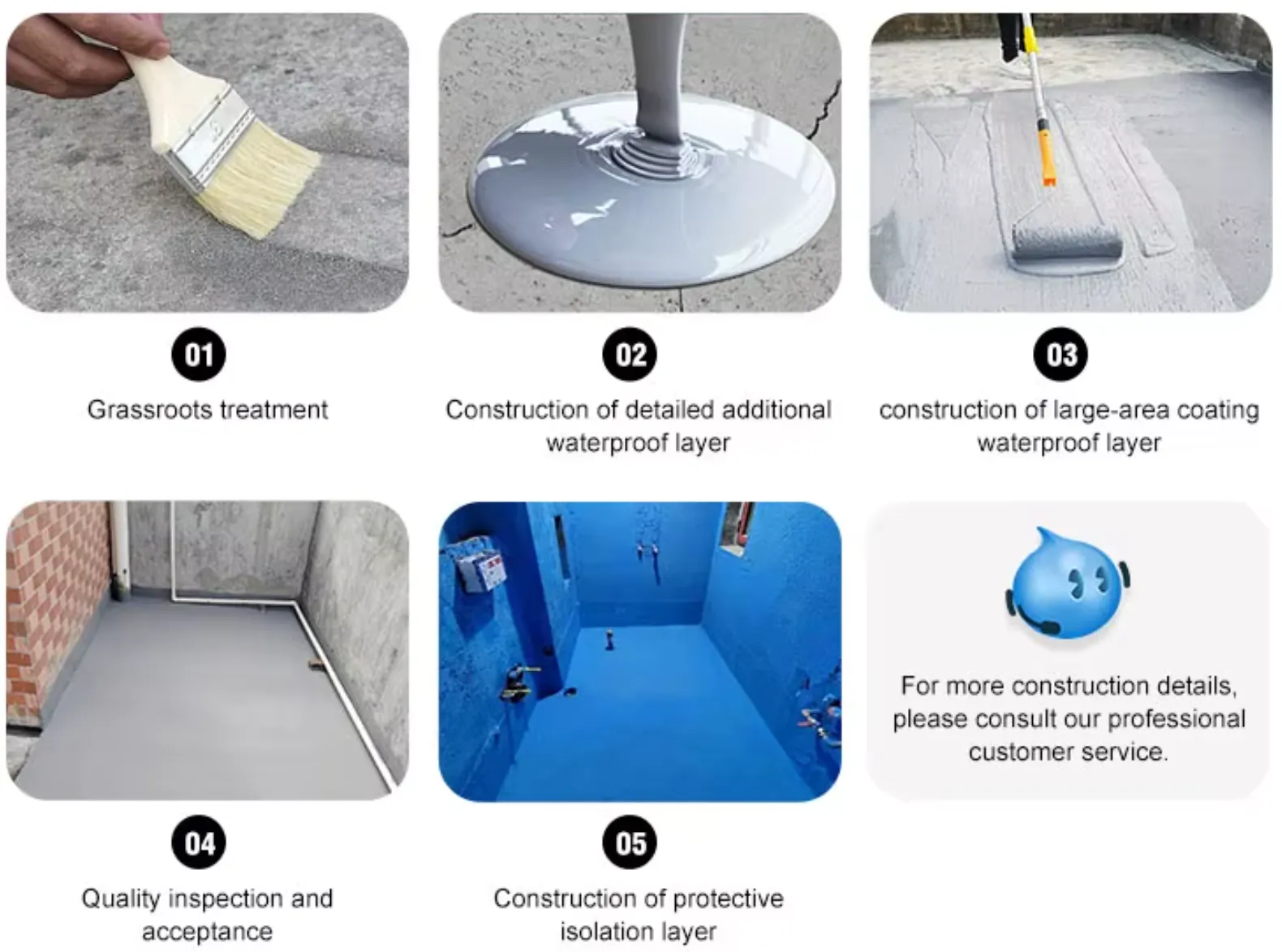 01

Grassroots treatment

02

Construction of detailed additional waterproof layer

03

construction of large-area coating waterproof layer

04

Quality inspection and acceptance

05

Construction of protective isolation layer

For more construction details, please consult our professional customer service.