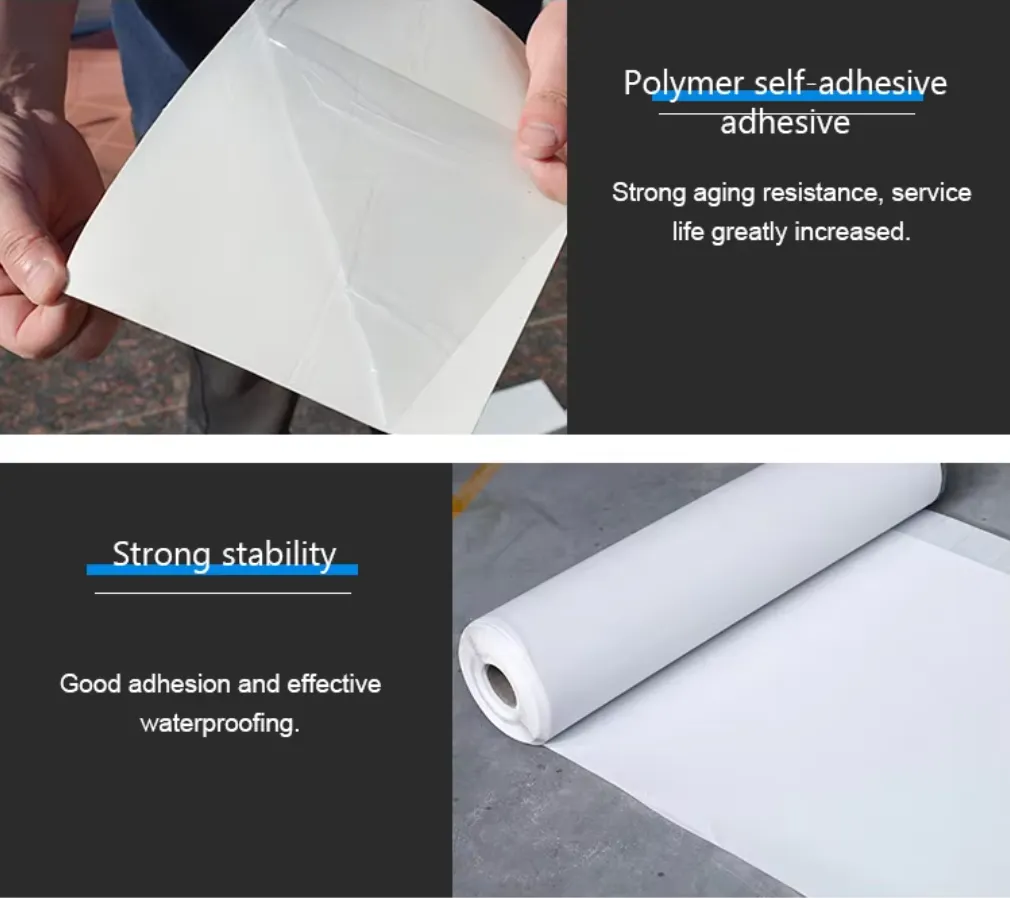 Polymer self-adhesive adhesive

Strong aging resistance, service life greatly increased.

Strong stability

Good adhesion and effective waterproofing.